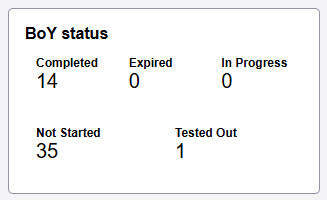 BoY status

Completed
14

Expired
0

In Progress
0

Not Started
35

Tested Out
1